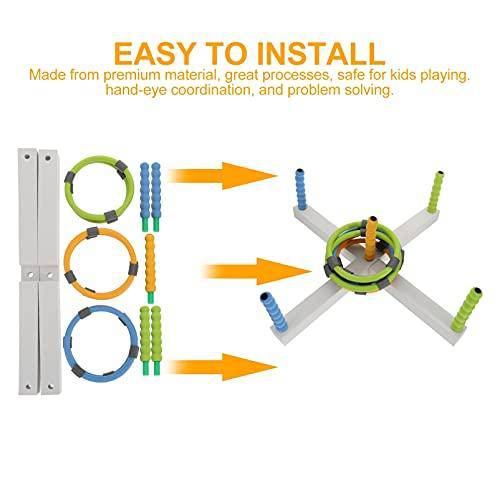 EASY TO INSTALL
Made from premium material, great processes, safe for kids playing. hand-eye coordination, and problem solving.