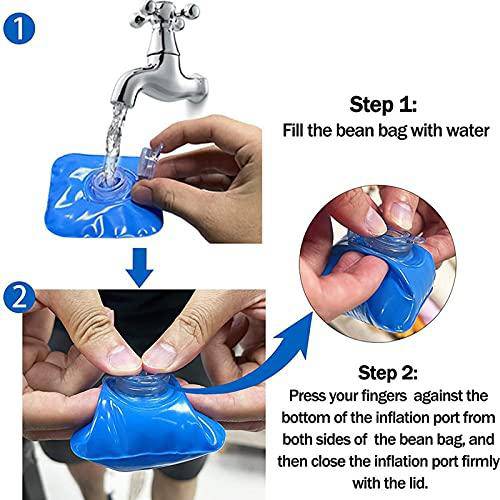 1

Step 1:
Fill the bean bag with water

2

Step 2:
Press your fingers against the bottom of the inflation port from both sides of the bean bag, and then close the inflation port firmly with the lid.