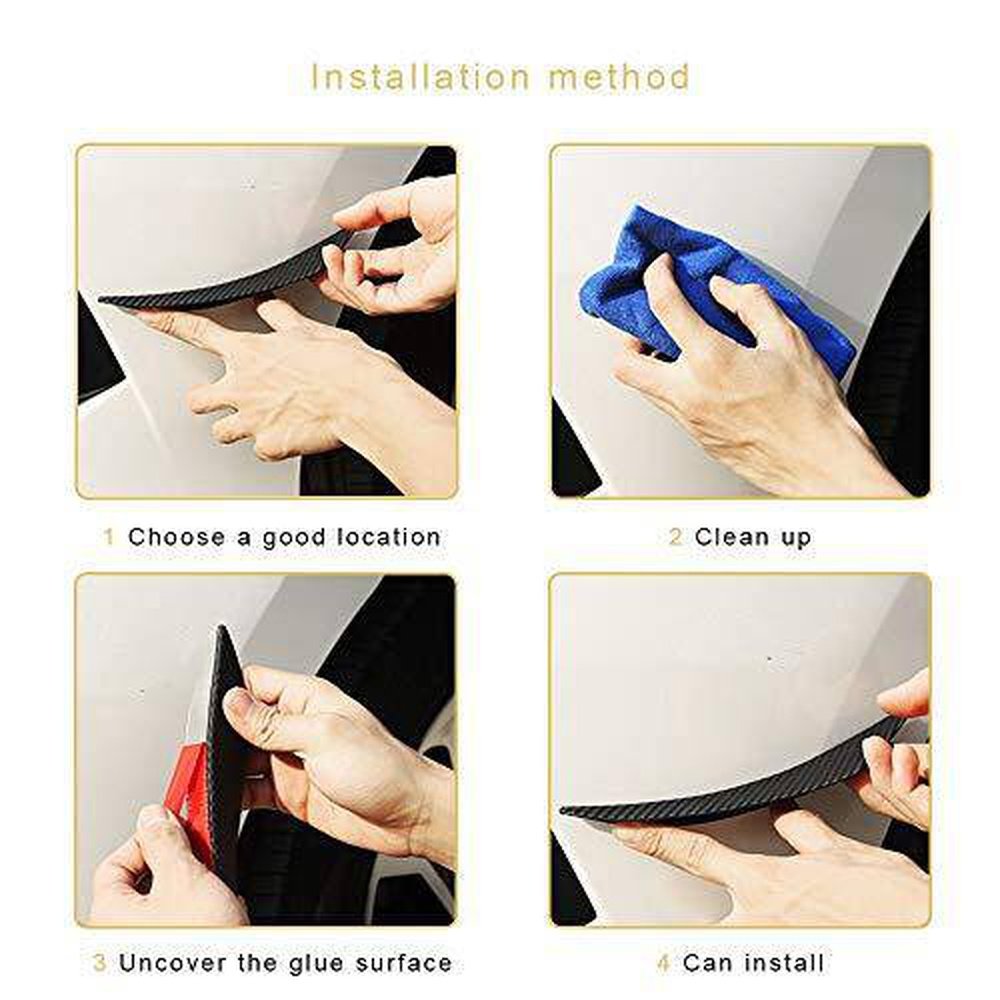 Installation method

1 Choose a good location

2 Clean up

3 Uncover the glue surface

4 Can install