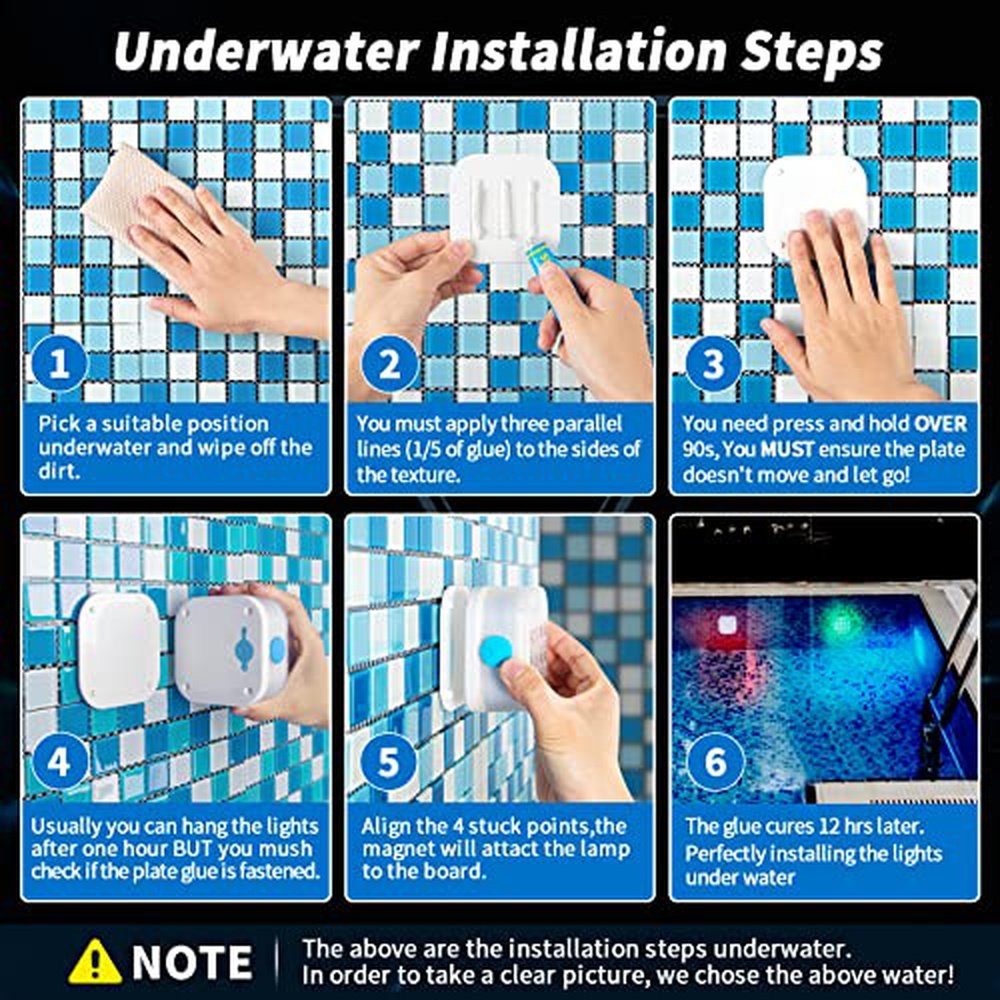 Underwater Installation Steps

1
Pick a suitable position underwater and wipe off the dirt.

2
You must apply three parallel lines (1/5 of glue) to the sides of the texture.

3
You need press and hold OVER 90s, You MUST ensure the plate doesn't move and let go!

4
Usually you can hang the lights after one hour BUT you mush check if the plate glue is fastened.

5
Align the 4 stuck points,the magnet will attact the lamp to the board.

6
The glue cures 12 hrs later. Perfectly installing the lights under water

NOTE
The above are the installation steps underwater.
In order to take a clear picture, we chose the above water!