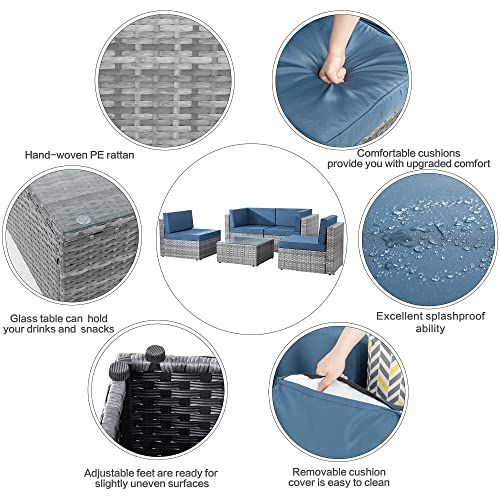 Hand-woven PE rattan

Comfortable cushions provide you with upgraded comfort

Glass table can hold your drinks and snacks

Excellent splashproof ability

Adjustable feet are ready for slightly uneven surfaces

Removable cushion cover is easy to clean