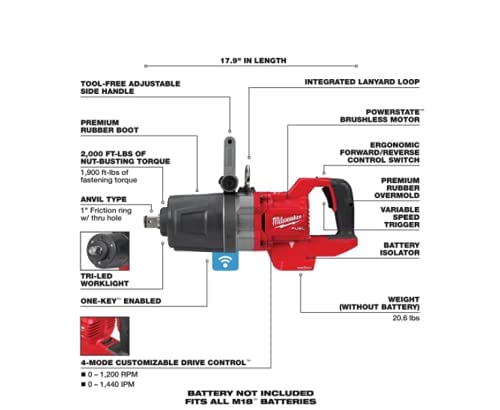 17.9" IN LENGTH

TOOL-FREE ADJUSTABLE SIDE HANDLE

PREMIUM RUBBER BOOT

2,000 FT-LBS OF NUT-BUSTING TORQUE
1,900 ft-lbs of fastening torque

ANVIL TYPE
1" Friction ring w/ thru hole

TRI-LED WORKLIGHT

ONE-KEY™ ENABLED

4-MODE CUSTOMIZABLE DRIVE CONTROL™
■ 0 – 1,200 RPM
■ 0 – 1,440 IPM

INTEGRATED LANYARD LOOP

POWERSTATE™ BRUSHLESS MOTOR

ERGONOMIC FORWARD/REVERSE CONTROL SWITCH

PREMIUM RUBBER OVERMOLD

VARIABLE SPEED TRIGGER

BATTERY ISOLATOR

WEIGHT (WITHOUT BATTERY)
20.6 lbs

Milwaukee
FUEL

BATTERY NOT INCLUDED
FITS ALL M18™ BATTERIES