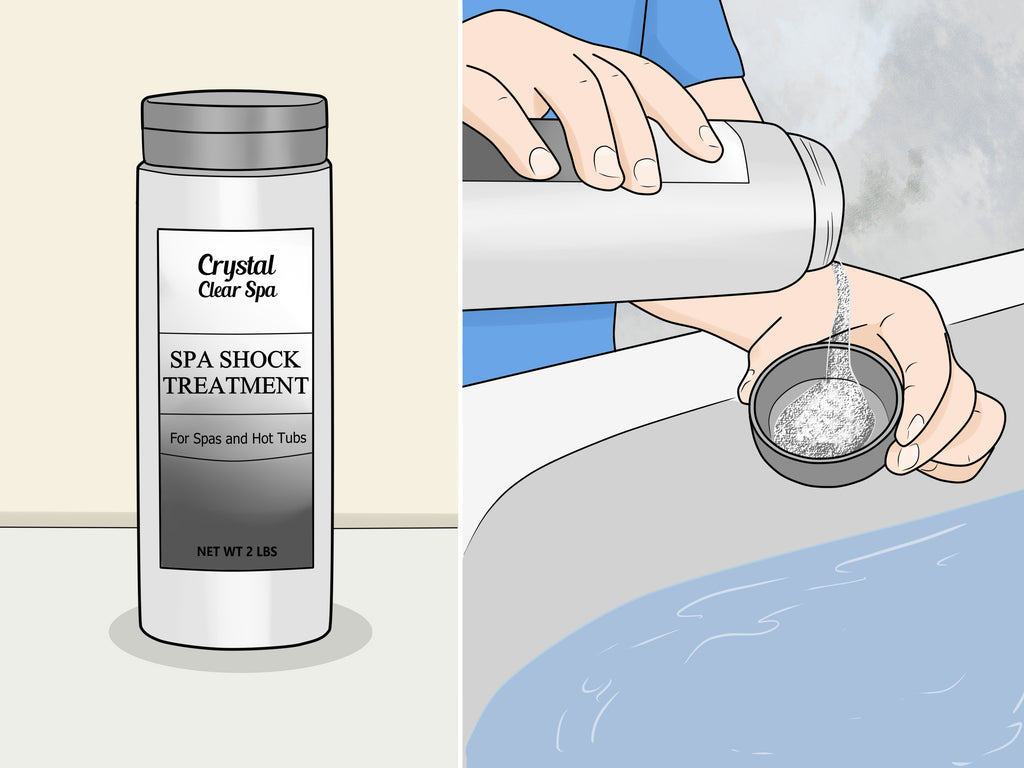 Crystal
Clear Spa

SPA SHOCK TREATMENT

For Spas and Hot Tubs

NET WT 2 LBS